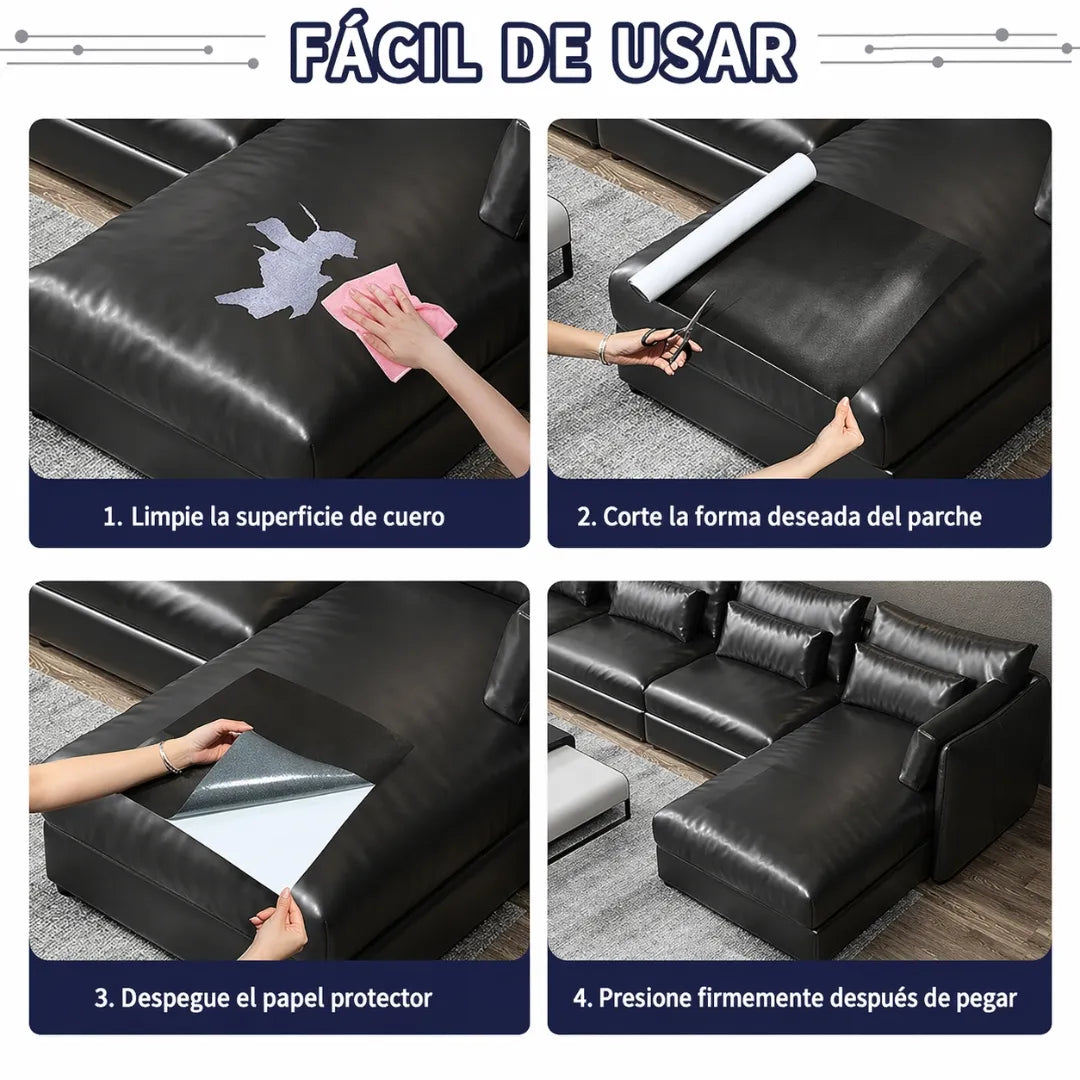 FÁCIL DE USAR

1. Limpie la superficie de cuero

2. Corte la forma deseada del parche

3. Despegue el papel protector

4. Presione firmemente después de pegar